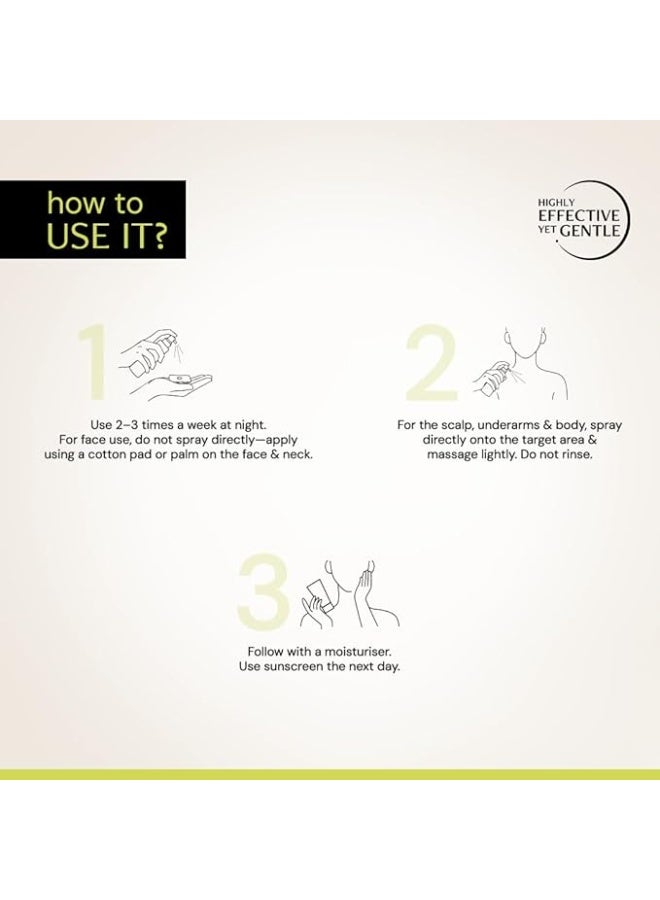 how to
USE IT?

HIGHLY
EFFECTIVE
YET GENTLE

1

Use 2–3 times a week at night.
For face use, do not spray directly—apply using a cotton pad or palm on the face & neck.

2

For the scalp, underarms & body, spray directly onto the target area & massage lightly. Do not rinse.

3

Follow with a moisturiser.
Use sunscreen the next day.